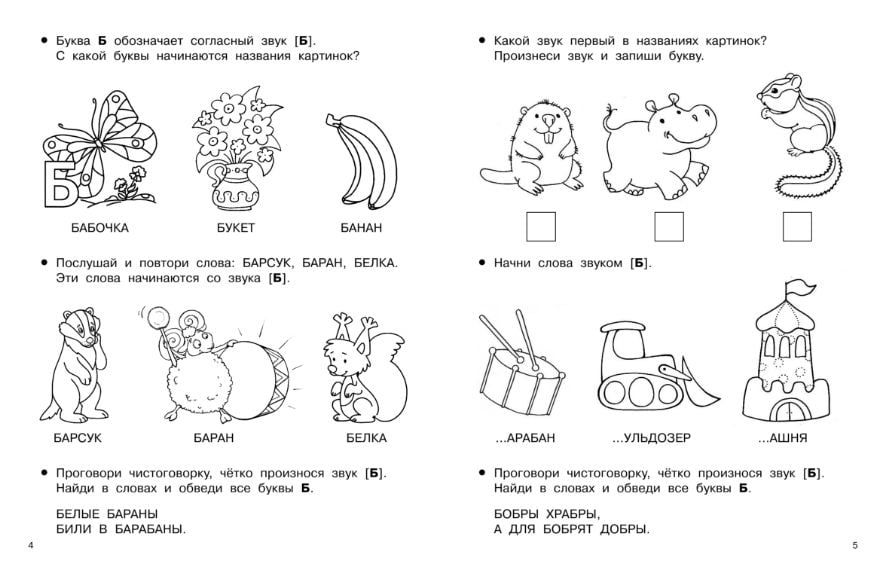 • Буква **Б** обозначает согласный звук [**Б**]. С какой буквы начинаются названия картинок?

Б

БАБОЧКА БУКЕТ БАНАН

• Послушай и повтори слова: БАРСУК, БАРАН, БЕЛКА. Эти слова начинаются со звука [**Б**].

БАРСУК БАРАН БЕЛКА

• Проговори чистоговорку, чётко произнося звук [**Б**]. Найди в словах и обведи все буквы **Б**.

БЕЛЫЕ БАРАНЫ
БИЛИ В БАРАБАНЫ.

4

• Какой звук первый в названиях картинок? Произнеси звук и запиши букву.

• Начни слова звуком [**Б**].

...АРАБАН ...УЛЬДОЗЕР ...АШНЯ

• Проговори чистоговорку, чётко произнося звук [**Б**]. Найди в словах и обведи все буквы **Б**.

БОБРЫ ХРАБРЫ,
А ДЛЯ БОБРЯТ ДОБРЫ.

5