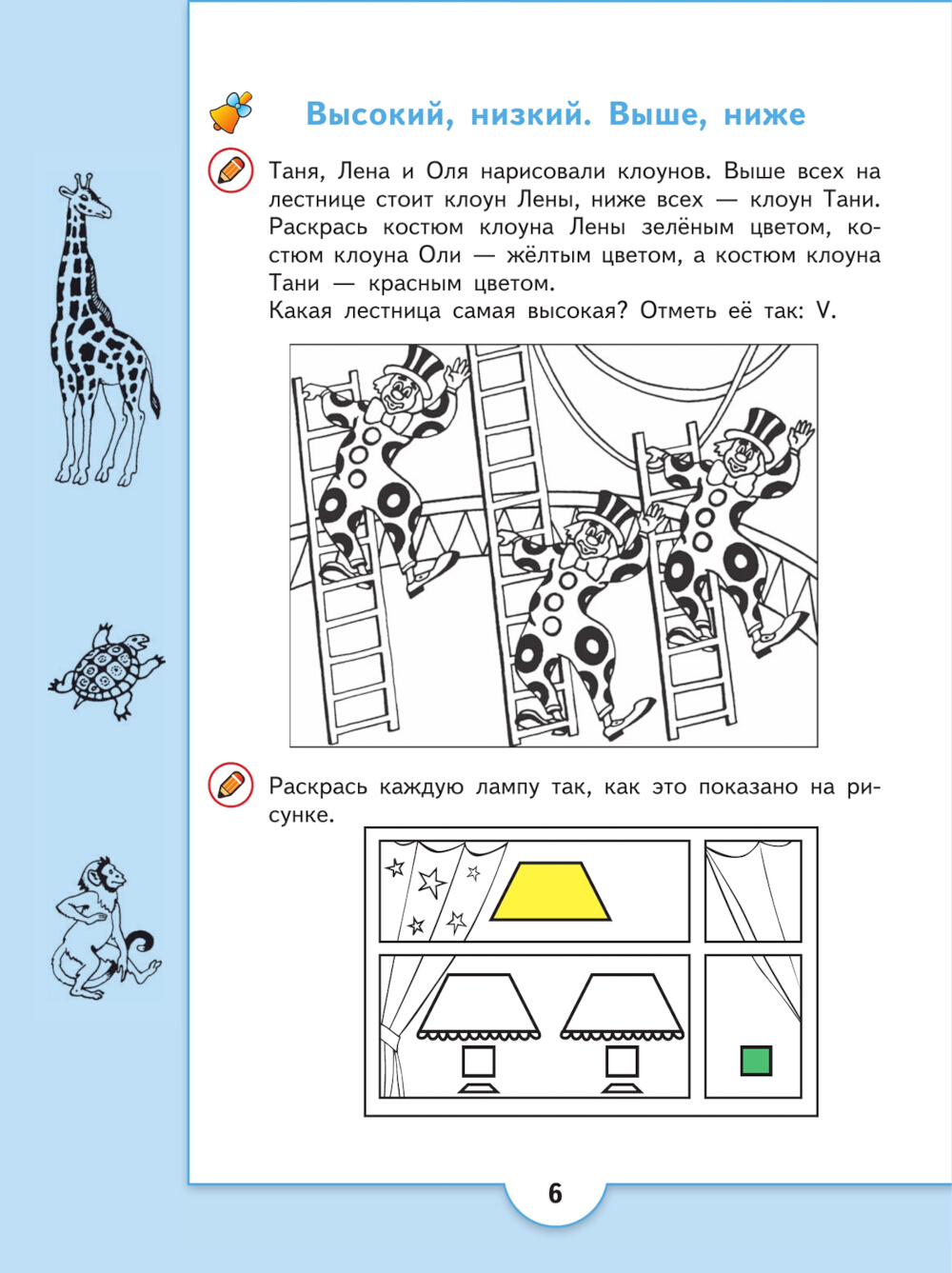 Высокий, низкий. Выше, ниже

Таня, Лена и Оля нарисовали клоунов. Выше всех на лестнице стоит клоун Лены, ниже всех — клоун Тани. Раскрась костюм клоуна Лены зелёным цветом, костюм клоуна Оли — жёлтым цветом, а костюм клоуна Тани — красным цветом.
Какая лестница самая высокая? Отметь её так: V.

Раскрась каждую лампу так, как это показано на рисунке.

6