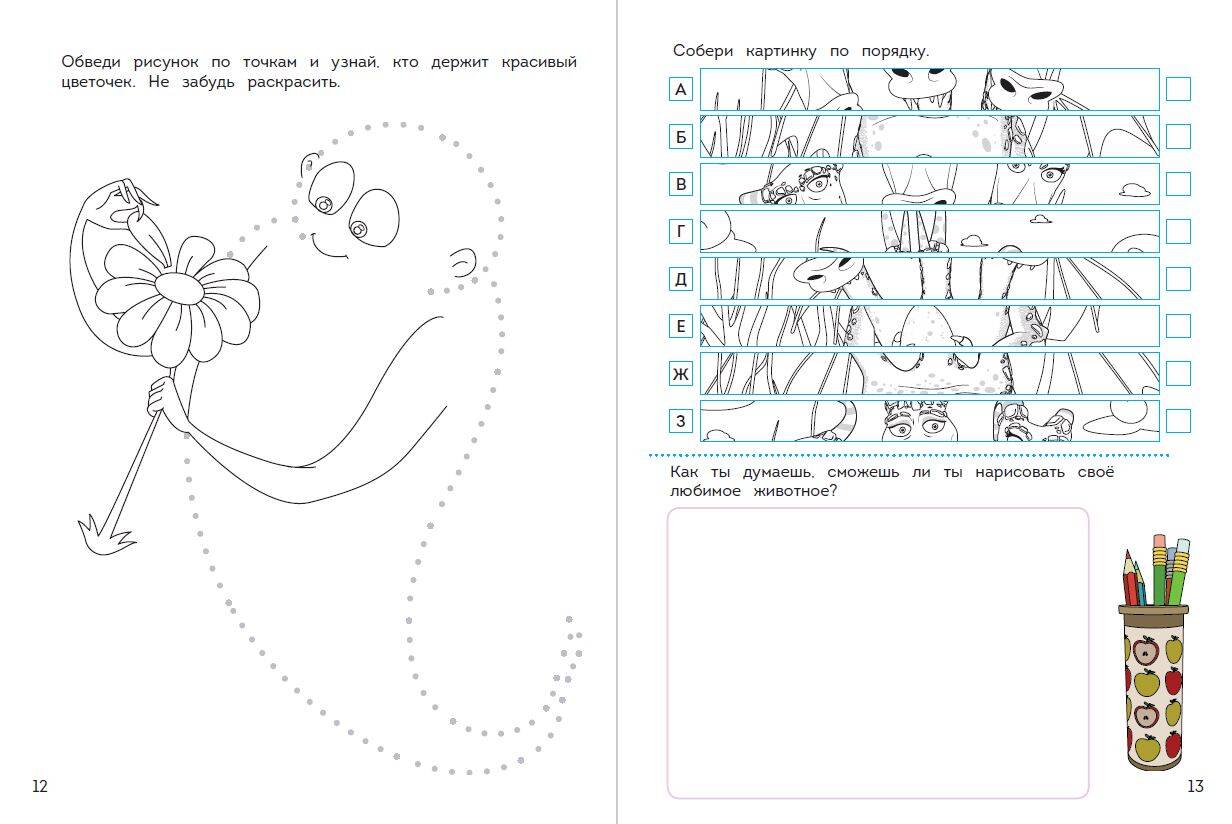 Обведи рисунок по точкам и узнай, кто держит красивый цветочек. Не забудь раскрасить.

12

Собери картинку по порядку.

А

Б

В

Г

Д

Е

Ж

З

Как ты думаешь, сможешь ли ты нарисовать своё любимое животное?

13