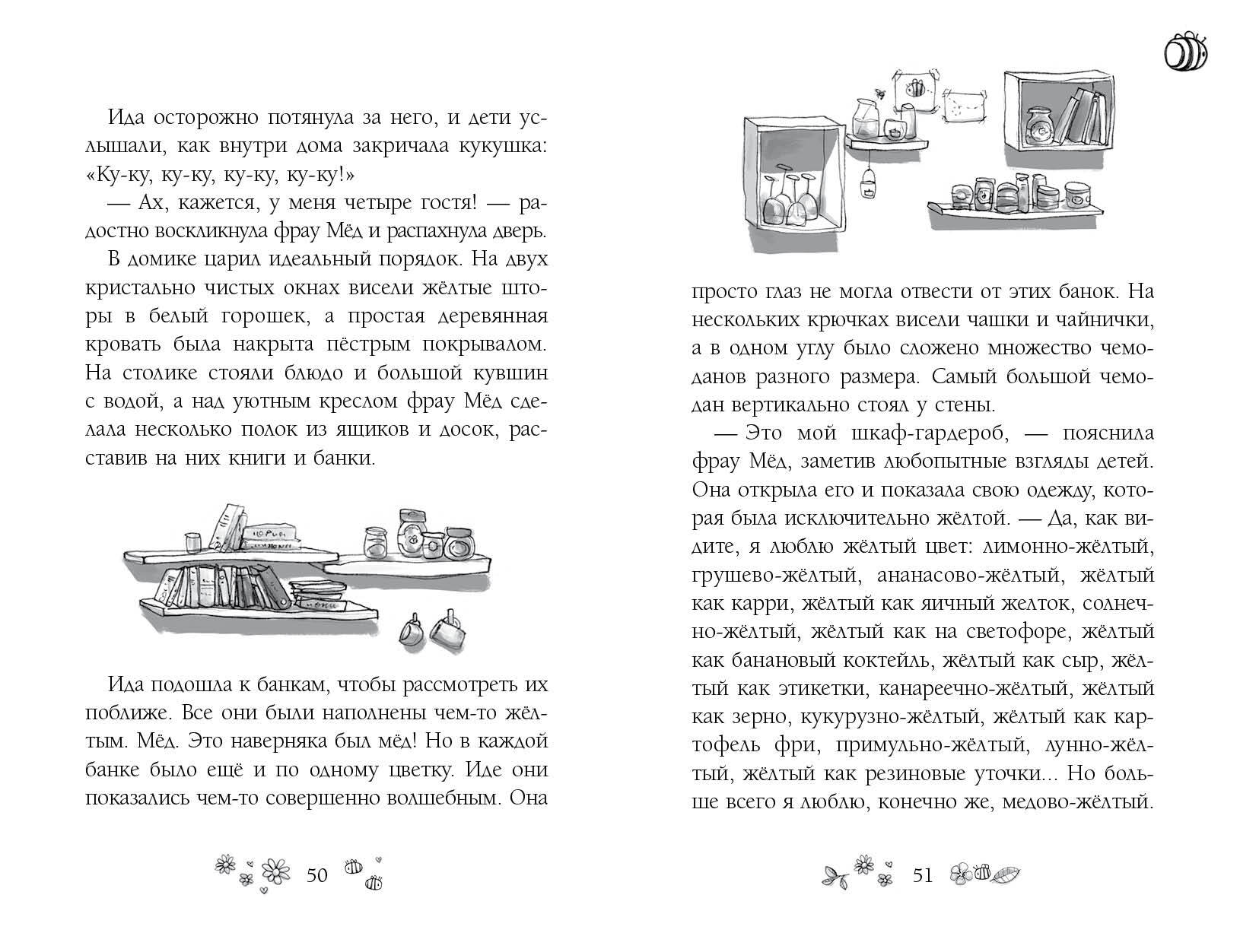 Ида осторожно потянула за него, и дети услышали, как внутри дома закричала кукушка: «Ку-ку, ку-ку, ку-ку, ку-ку!»

— Ах, кажется, у меня четыре гостя! — радостно воскликнула фрау Мёд и распахнула дверь.

В домике царил идеальный порядок. На двух кристально чистых окнах висели жёлтые шторы в белый горошек, а простая деревянная кровать была накрыта пёстрым покрывалом. На столике стояли блюдо и большой кувшин с водой, а над уютным креслом фрау Мёд сделала несколько полок из ящиков и досок, расставив на них книги и банки.

Ида подошла к банкам, чтобы рассмотреть их поближе. Все они были наполнены чем-то жёлтым. Мёд. Это наверняка был мёд! Но в каждой банке было ещё и по одному цветку. Иде они показались чем-то совершенно волшебным. Она

50

просто глаз не могла отвести от этих банок. На нескольких крючках висели чашки и чайнички, а в одном углу было сложено множество чемоданов разного размера. Самый большой чемодан вертикально стоял у стены.

— Это мой шкаф-гардероб, — пояснила фрау Мёд, заметив любопытные взгляды детей. Она открыла его и показала свою одежду, которая была исключительно жёлтой. — Да, как видите, я люблю жёлтый цвет: лимонно-жёлтый, грушево-жёлтый, ананасово-жёлтый, жёлтый как карри, жёлтый как яичный желток, солнечно-жёлтый, жёлтый как на светофоре, жёлтый как банановый коктейль, жёлтый как сыр, жёлтый как этикетки, канареечно-жёлтый, жёлтый как зерно, кукурузно-жёлтый, жёлтый как картофель фри, примульно-жёлтый, лунно-жёлтый, жёлтый как резиновые уточки... Но больше всего я люблю, конечно же, медово-жёлтый.

51