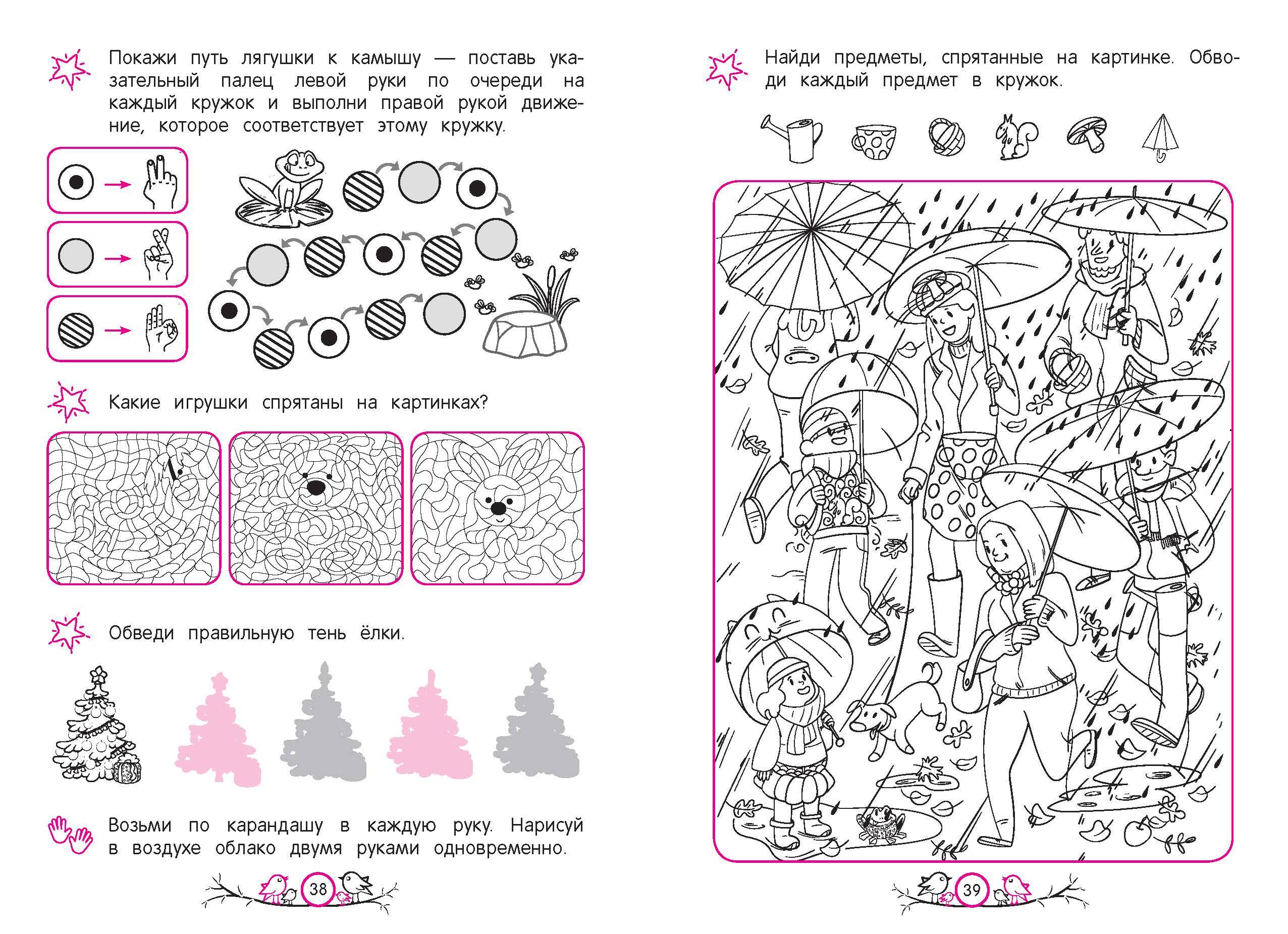 Покажи путь лягушки к камышу — поставь указательный палец левой руки по очереди на каждый кружок и выполни правой рукой движение, которое соответствует этому кружку.

Какие игрушки спрятаны на картинках?

Обведи правильную тень ёлки.

Возьми по карандашу в каждую руку. Нарисуй в воздухе облако двумя руками одновременно.

38

Найди предметы, спрятанные на картинке. Обводи каждый предмет в кружок.

39