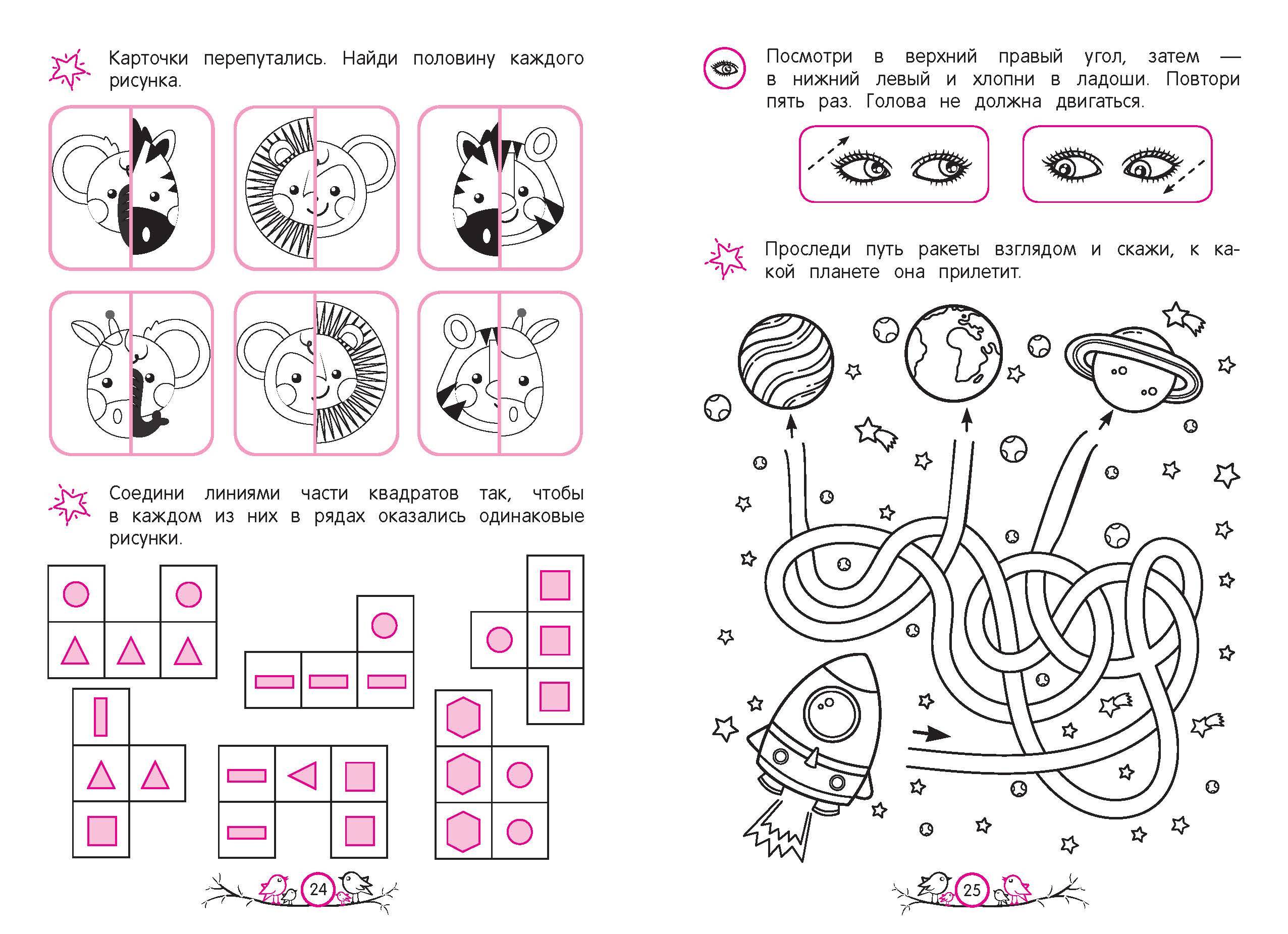 Карточки перепутались. Найди половину каждого рисунка.

Соедини линиями части квадратов так, чтобы в каждом из них в рядах оказались одинаковые рисунки.

24

Посмотри в верхний правый угол, затем — в нижний левый и хлопни в ладоши. Повтори пять раз. Голова не должна двигаться.

Проследи путь ракеты взглядом и скажи, к какой планете она прилетит.

25