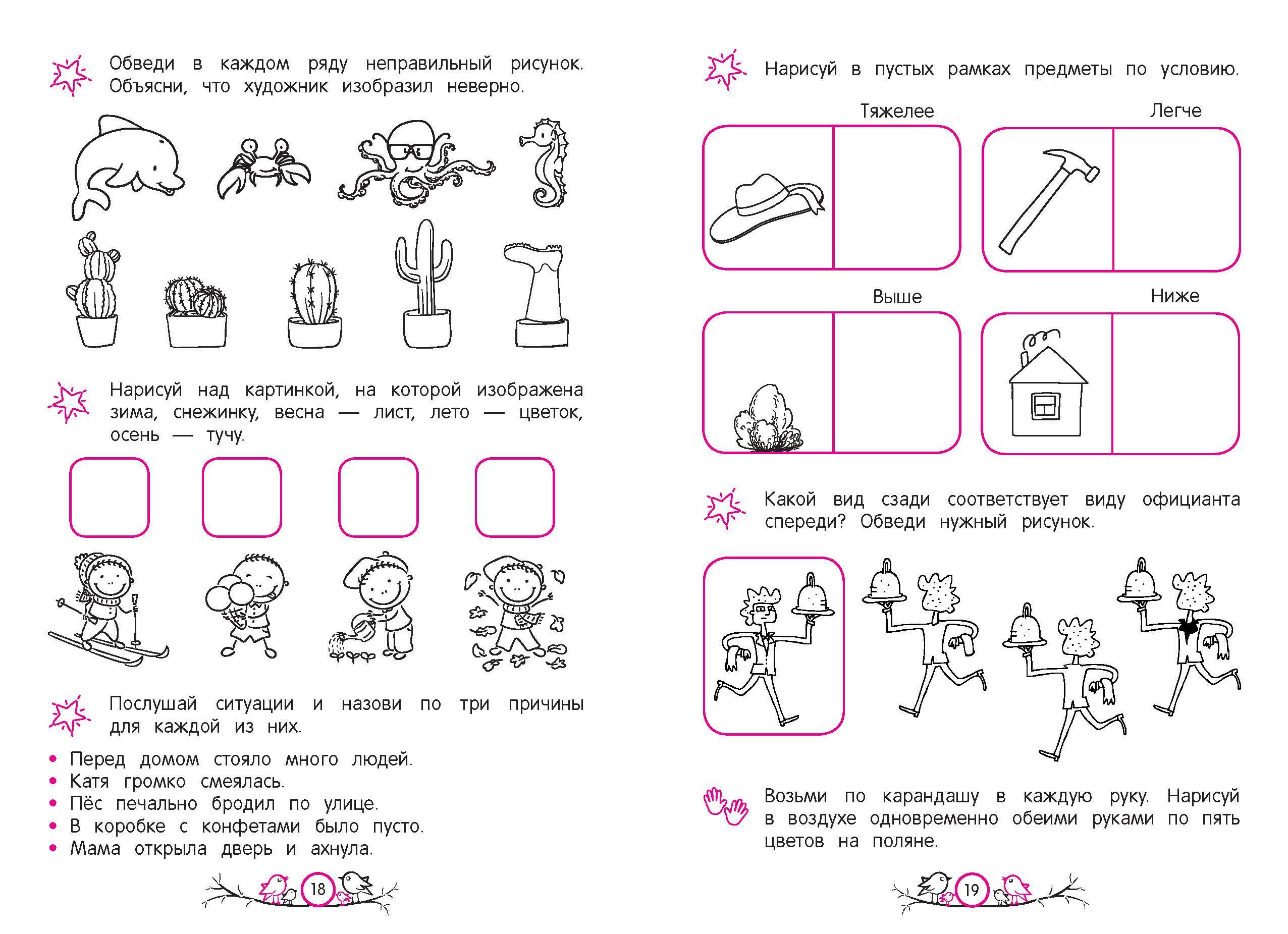 Обведи в каждом ряду неправильный рисунок. Объясни, что художник изобразил неверно.

Нарисуй над картинкой, на которой изображена зима, снежинку, весна — лист, лето — цветок, осень — тучу.

Послушай ситуации и назови по три причины для каждой из них.

• Перед домом стояло много людей.
• Катя громко смеялась.
• Пёс печально бродил по улице.
• В коробке с конфетами было пусто.
• Мама открыла дверь и ахнула.

18

Нарисуй в пустых рамках предметы по условию.

Тяжелее

Легче

Выше

Ниже

Какой вид сзади соответствует виду официанта спереди? Обведи нужный рисунок.

Возьми по карандашу в каждую руку. Нарисуй в воздухе одновременно обеими руками по пять цветов на поляне.

19