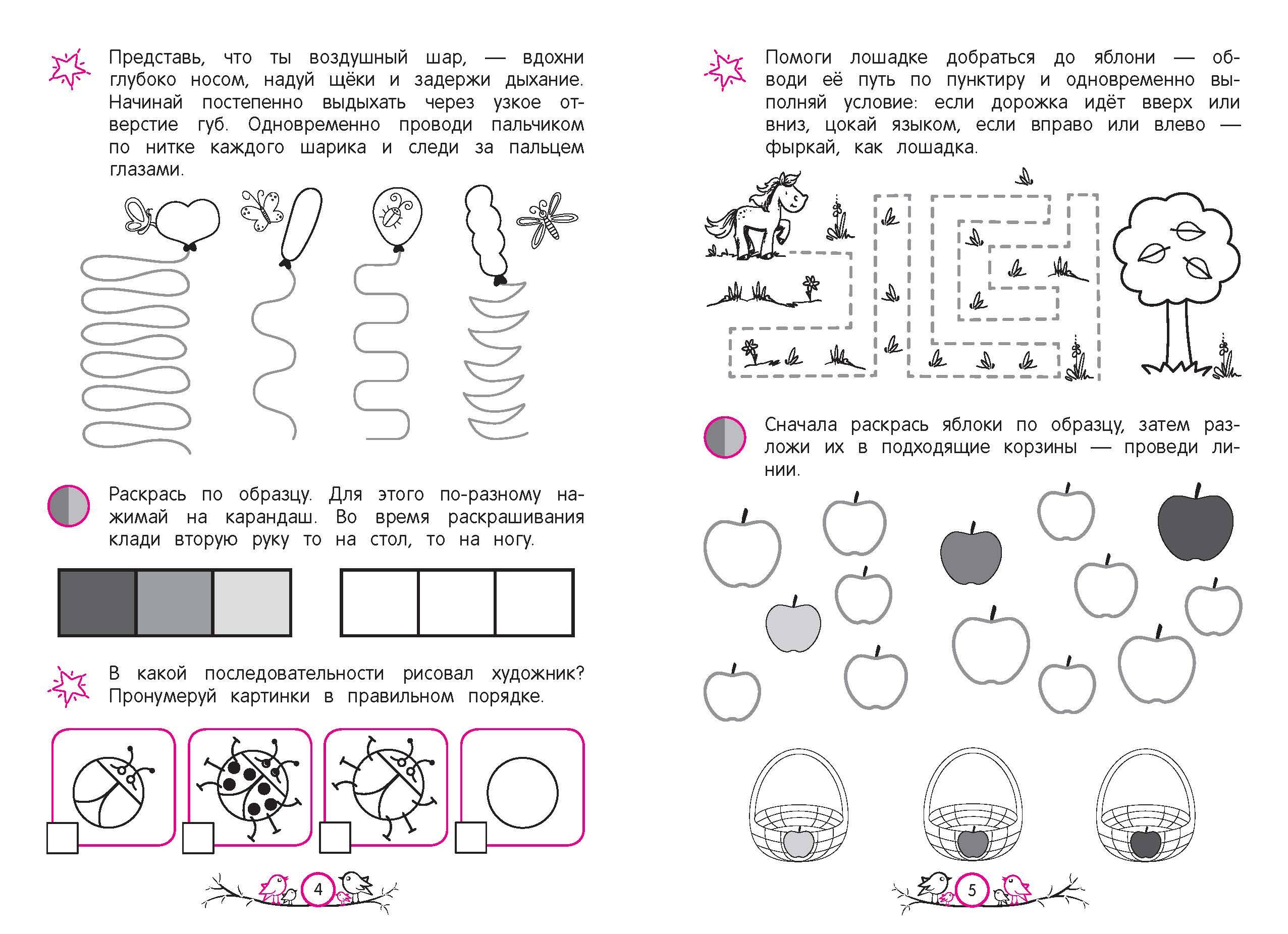 Представь, что ты воздушный шар, — вдохни глубоко носом, надуй щёки и задержи дыхание. Начинай постепенно выдыхать через узкое отверстие губ. Одновременно проводи пальчиком по нитке каждого шарика и следи за пальцем глазами.

Раскрась по образцу. Для этого по-разному нажимай на карандаш. Во время раскрашивания клади вторую руку то на стол, то на ногу.

В какой последовательности рисовал художник? Пронумеруй картинки в правильном порядке.

4

Помоги лошадке добраться до яблони — обводи её путь по пунктиру и одновременно выполняй условие: если дорожка идёт вверх или вниз, цокай языком, если вправо или влево — фыркай, как лошадка.

Сначала раскрась яблоки по образцу, затем разложи их в подходящие корзины — проведи линии.

5