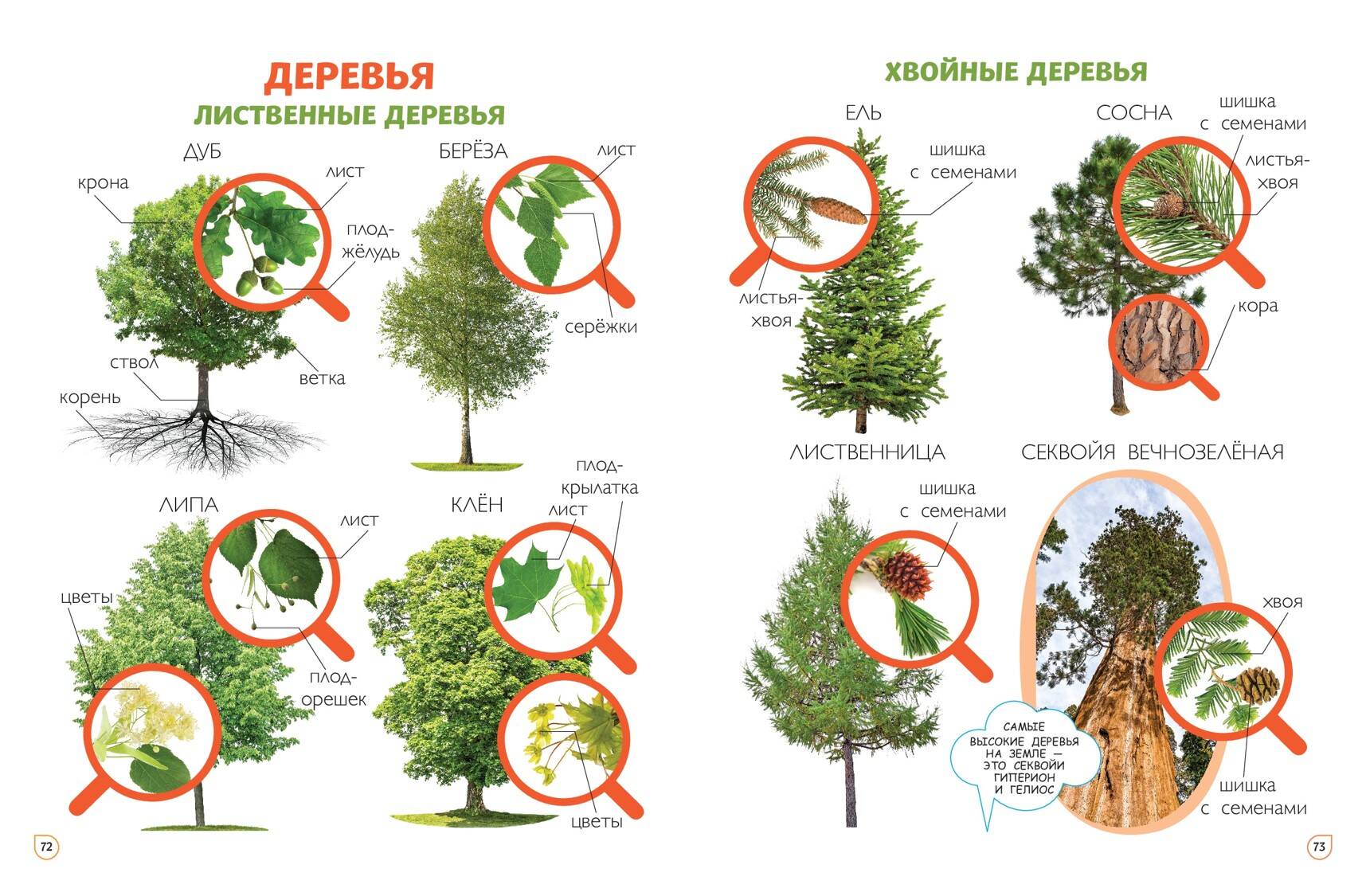 ДЕРЕВЬЯ

ЛИСТВЕННЫЕ ДЕРЕВЬЯ

ДУБ

крона

лист

плод-жёлудь

ствол

ветка

корень

БЕРЁЗА

лист

серёжки

ЛИПА

лист

цветы

плод-орешек

КЛЁН

плод-крылатка

лист

цветы

72

ХВОЙНЫЕ ДЕРЕВЬЯ

ЕЛЬ

шишка с семенами

листья-хвоя

СОСНА

шишка с семенами

листья-хвоя

кора

ЛИСТВЕННИЦА

шишка с семенами

СЕКВОЙЯ ВЕЧНОЗЕЛЁНАЯ

хвоя

шишка с семенами

САМЫЕ ВЫСОКИЕ ДЕРЕВЬЯ НА ЗЕМЛЕ — ЭТО СЕКВОЙИ ГИПЕРИОН И ГЕЛИОС

73