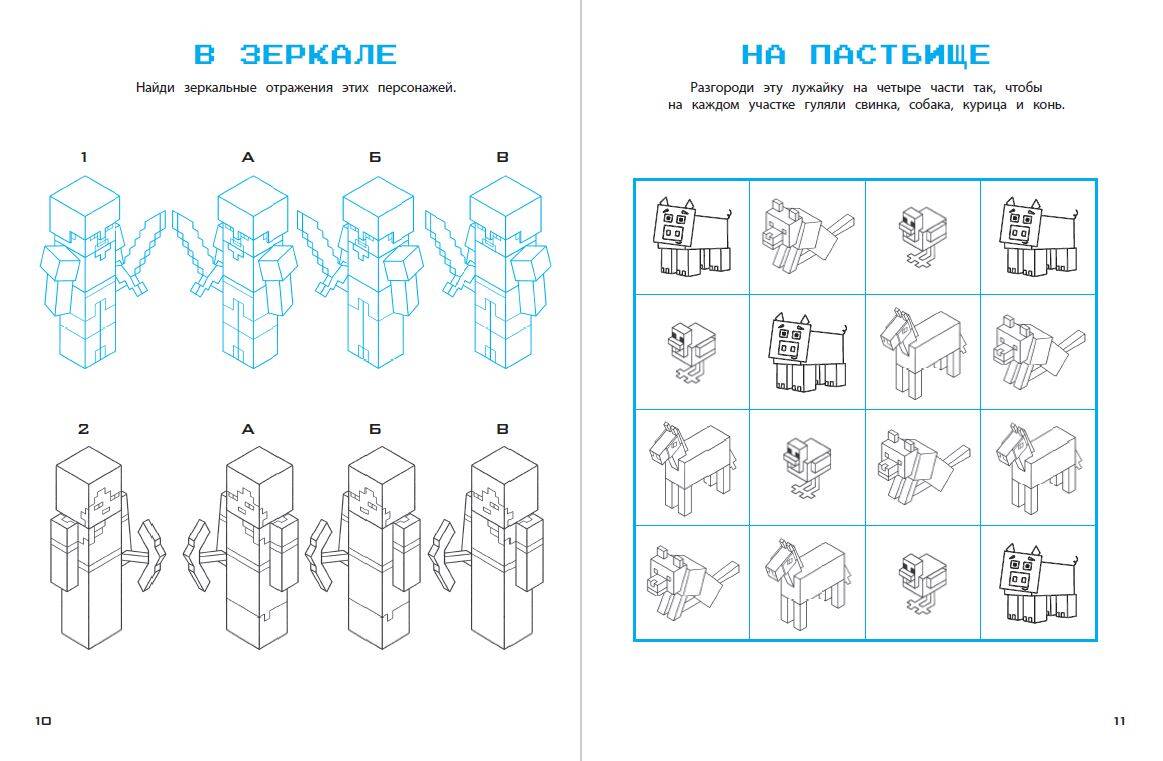 В ЗЕРКАЛЕ

Найди зеркальные отражения этих персонажей.

1

А

Б

В

2

А

Б

В

10

НА ПАСТБИЩЕ

Разгороди эту лужайку на четыре части так, чтобы на каждом участке гуляли свинка, собака, курица и конь.

11