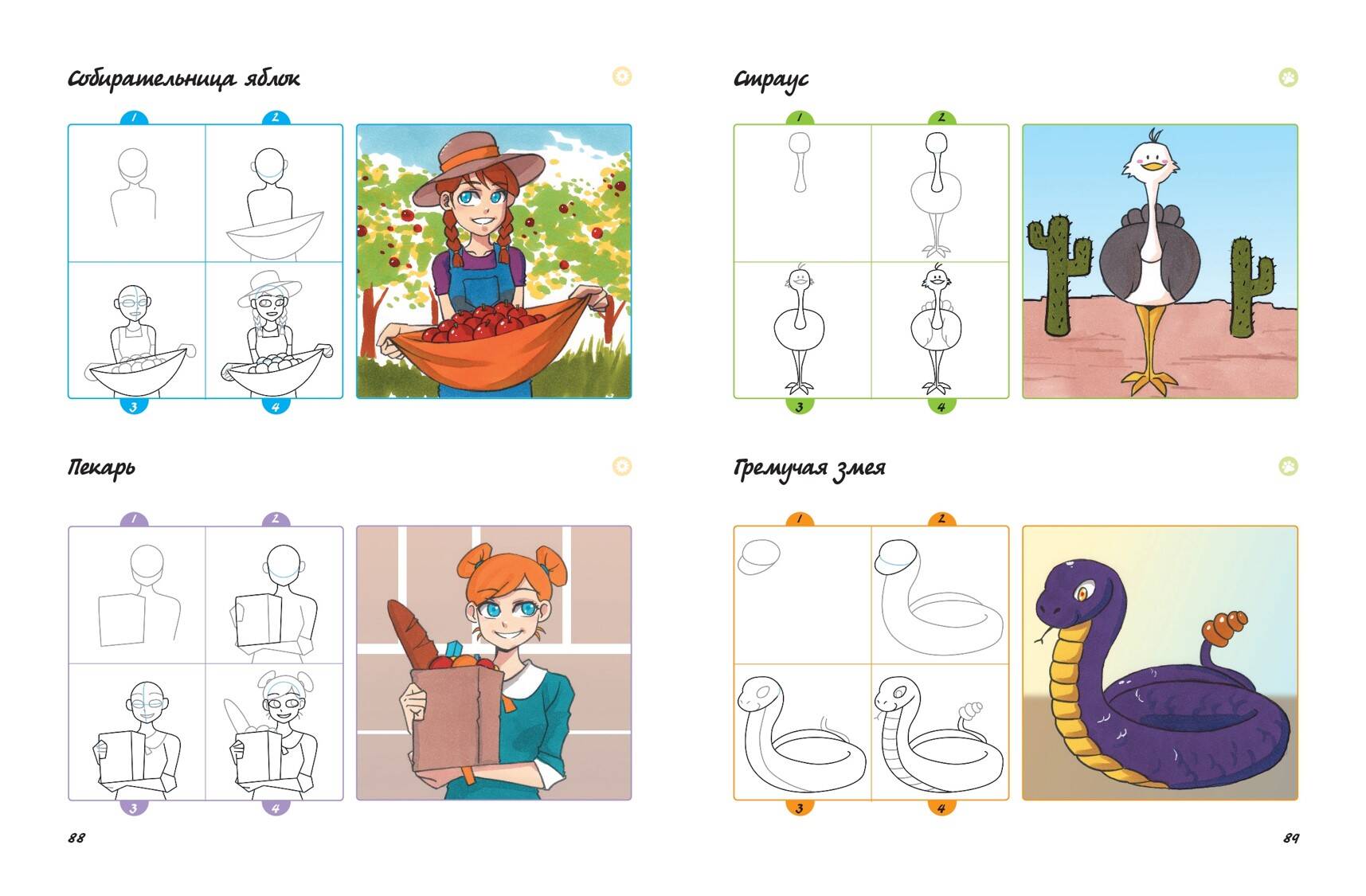 Собирательница яблок

1 2

3 4

Пекарь

1 2

3 4

88

Страус

1 2

3 4

Гремучая змея

1 2

3 4

89