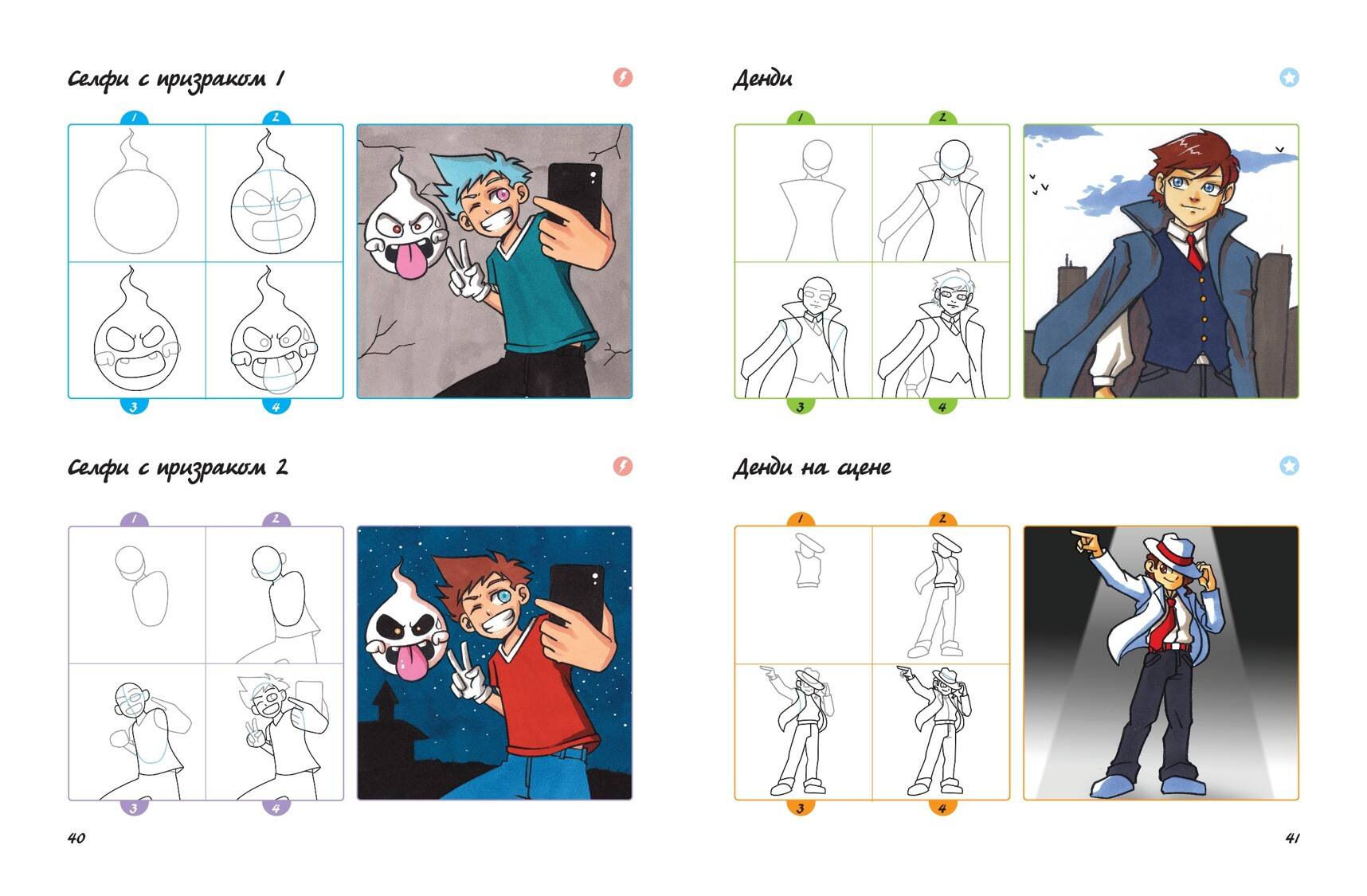 Селфи с призраком 1

1 2 3 4

Селфи с призраком 2

1 2 3 4

40

Денди

1 2 3 4

Денди на сцене

1 2 3 4

41