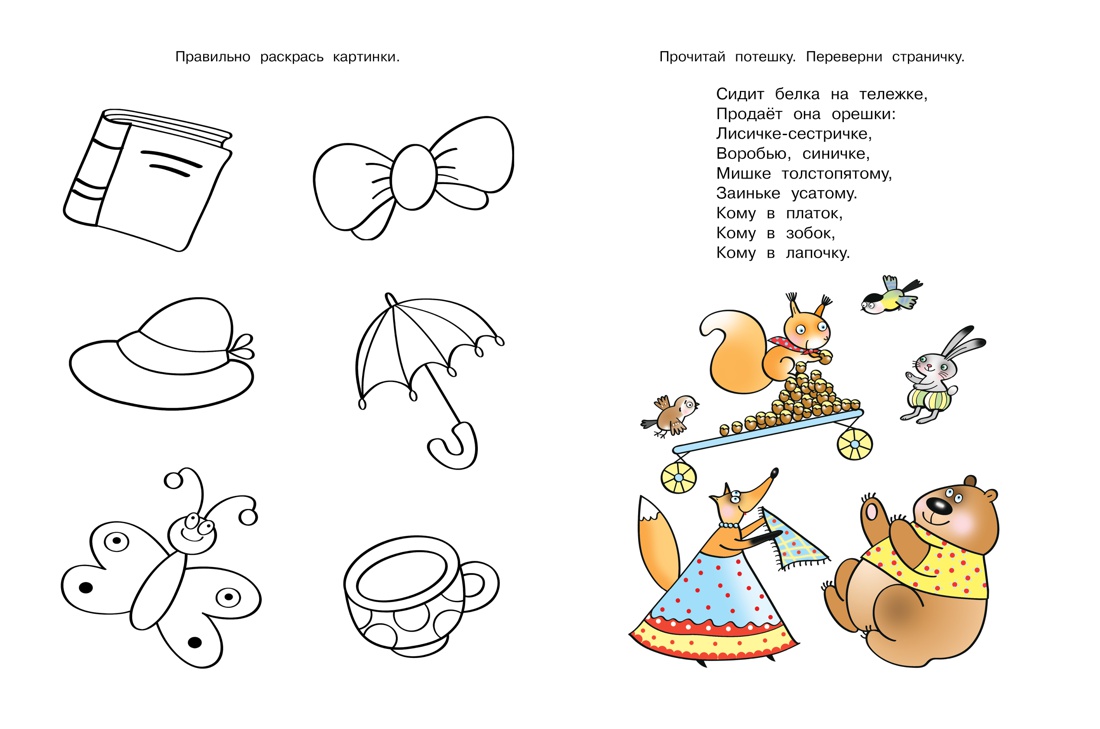 Правильно раскрась картинки.

Прочитай потешку. Переверни страничку.

Сидит белка на тележке,
Продаёт она орешки:
Лисичке-сестричке,
Воробью, синичке,
Мишке толстопятому,
Заиньке усатому.
Кому в платок,
Кому в зобок,
Кому в лапочку.