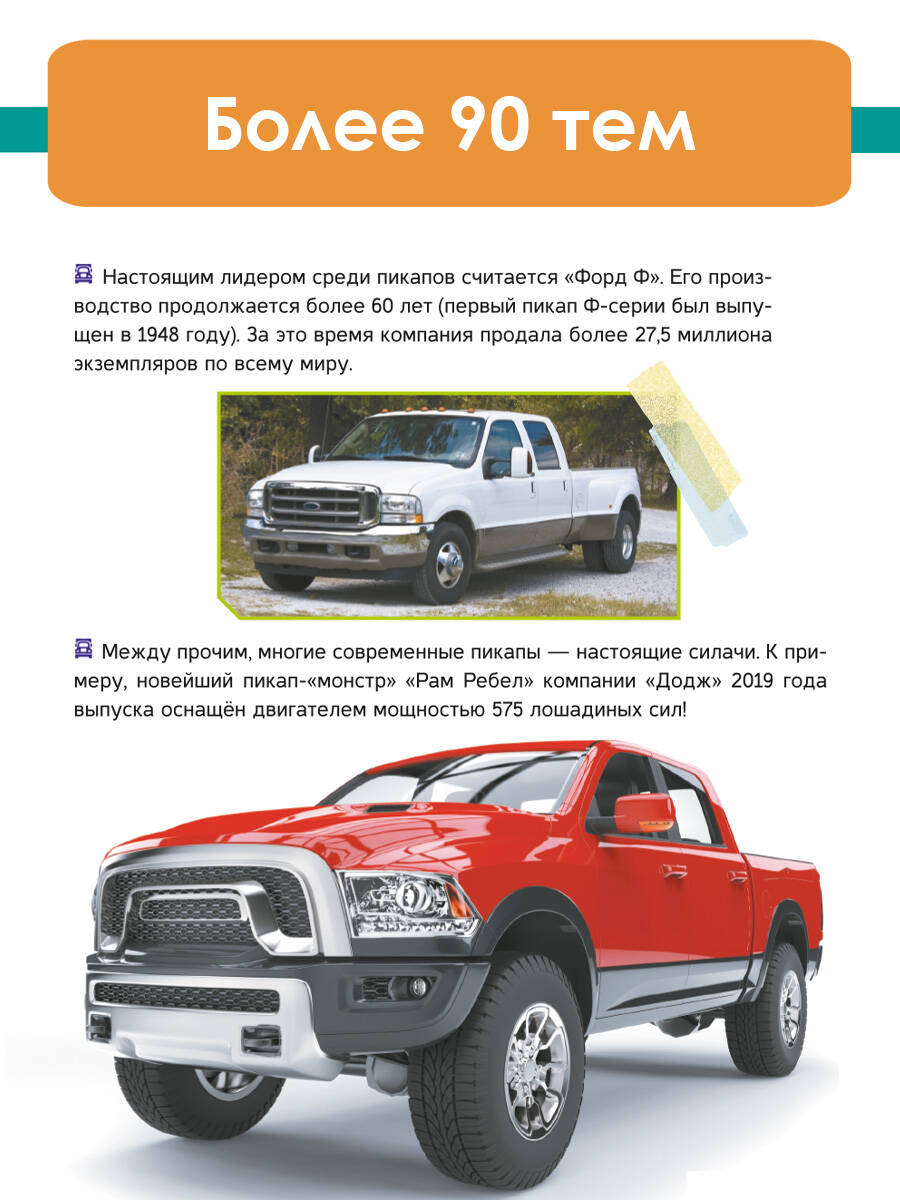 Более 90 тем

Настоящим лидером среди пикапов считается «Форд Ф». Его производство продолжается более 60 лет (первый пикап Ф-серии был выпущен в 1948 году). За это время компания продала более 27,5 миллиона экземпляров по всему миру.

Между прочим, многие современные пикапы — настоящие силачи. К примеру, новейший пикап-«монстр» «Рам Ребел» компании «Додж» 2019 года выпуска оснащён двигателем мощностью 575 лошадиных сил!